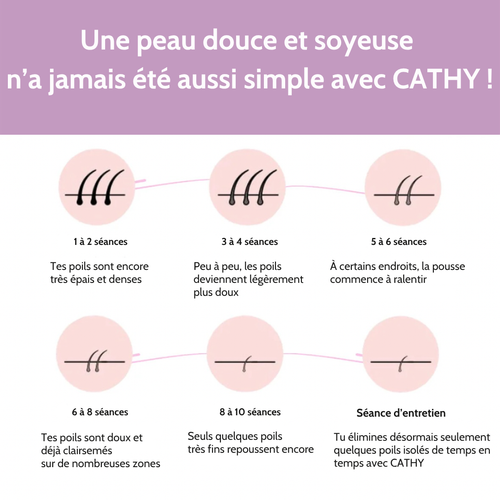 Une peau douce et soyeuse n'a jamais été aussi simple avec CATHY !

1 à 2 séances

Tes poils sont encore très épais et denses

3 à 4 séances

Peu à peu, les poils deviennent légèrement plus doux

5 à 6 séances

À certains endroits, la pousse commence à ralentir

6 à 8 séances

Tes poils sont doux et déjà clairsemés sur de nombreuses zones

8 à 10 séances

Seuls quelques poils très fins repoussent encore

Séance d'entretien

Tu élimines désormais seulement quelques poils isolés de temps en temps avec CATHY